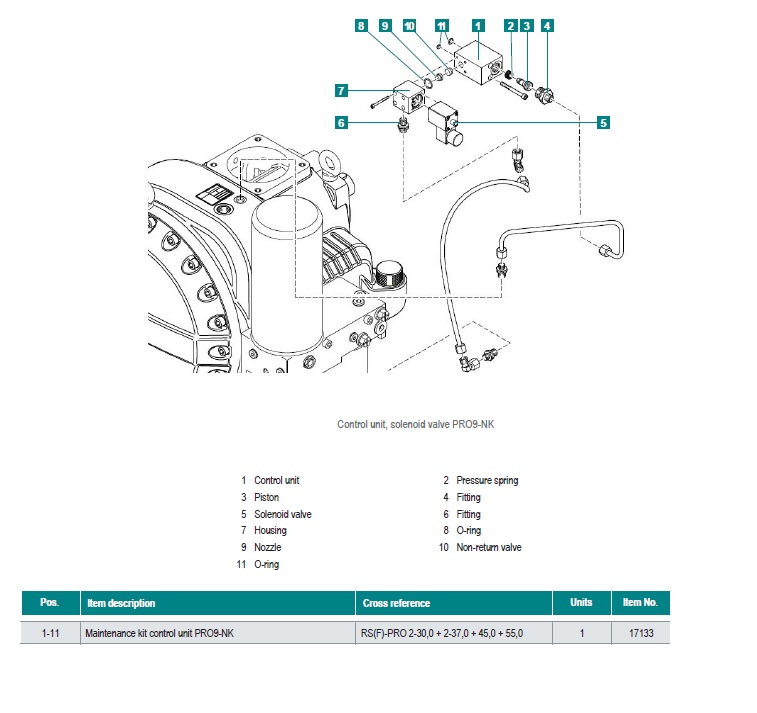 8 9 10 11 1 2 3 4

7

6

5

Control unit, solenoid valve PRO9-NK

1 Control unit
3 Piston
5 Solenoid valve
7 Housing
9 Nozzle
11 O-ring

2 Pressure spring
4 Fitting
6 Fitting
8 O-ring
10 Non-return valve

| Pos. | Item description | Cross reference | Units | Item No. |
|---|---|---|---|---|
| 1-11 | Maintenance kit control unit PRO9-NK | RS(F)-PRO 2-30,0 + 2-37,0 + 45,0 + 55,0 | 1 | 17133 |