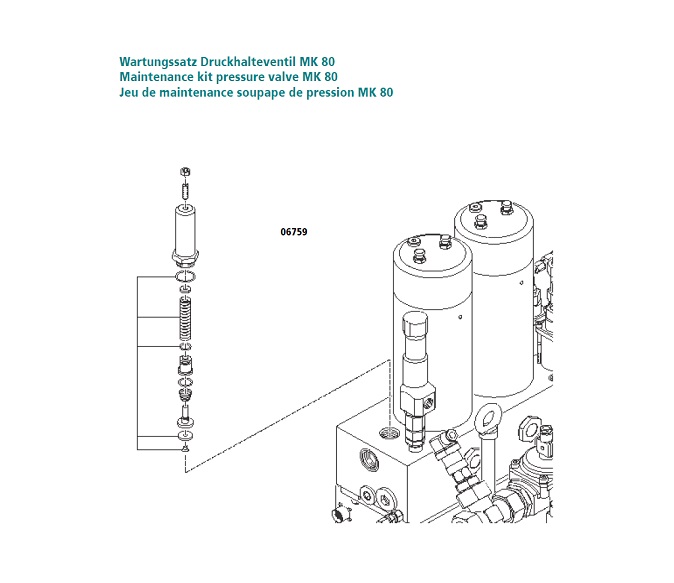 Wartungssatz Druckhalteventil MK 80
Maintenance kit pressure valve MK 80
Jeu de maintenance soupape de pression MK 80

06759