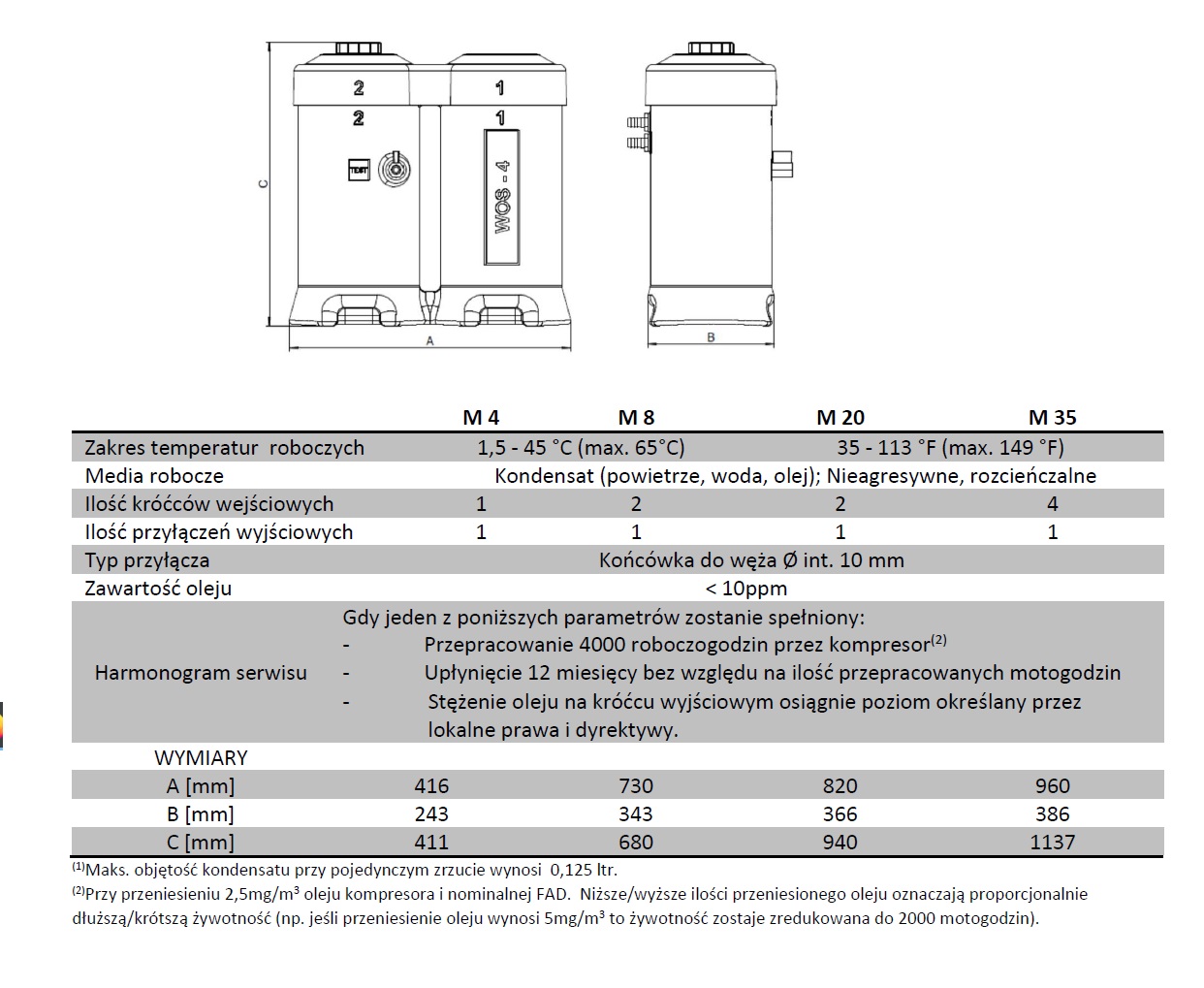 2 1
2 1
TEST
WOS - 4
C
A
B

| | M 4 | M 8 | M 20 | M 35 |
|---|---|---|---|---|
| Zakres temperatur roboczych | 1,5 - 45 °C (max. 65°C) | | 35 - 113 °F (max. 149 °F) | |
| Media robocze | Kondensat (powietrze, woda, olej); Nieagresywne, rozcieńczalne | | | |
| Ilość króćców wejściowych | 1 | 2 | 2 | 4 |
| Ilość przyłączeń wyjściowych | 1 | 1 | 1 | 1 |
| Typ przyłącza | Końcówka do węża Ø int. 10 mm | | | |
| Zawartość oleju | < 10ppm | | | |
| Harmonogram serwisu | Gdy jeden z poniższych parametrów zostanie spełniony: - Przepracowanie 4000 roboczogodzin przez kompresor$^{(2)}$ - Upłynięcie 12 miesięcy bez względu na ilość przepracowanych motogodzin - Stężenie oleju na króćcu wyjściowym osiągnie poziom określany przez lokalne prawa i dyrektywy. | | | |
| WYMIARY | | | | |
| A [mm] | 416 | 730 | 820 | 960 |
| B [mm] | 243 | 343 | 366 | 386 |
| C [mm] | 411 | 680 | 940 | 1137 |

$^{(1)}$Maks. objętość kondensatu przy pojedynczym zrzucie wynosi 0,125 ltr.
$^{(2)}$Przy przeniesieniu 2,5mg/m$^3$ oleju kompresora i nominalnej FAD. Niższe/wyższe ilości przeniesionego oleju oznaczają proporcjonalnie dłuższą/krótszą żywotność (np. jeśli przeniesienie oleju wynosi 5mg/m$^3$ to żywotność zostaje zredukowana do 2000 motogodzin).