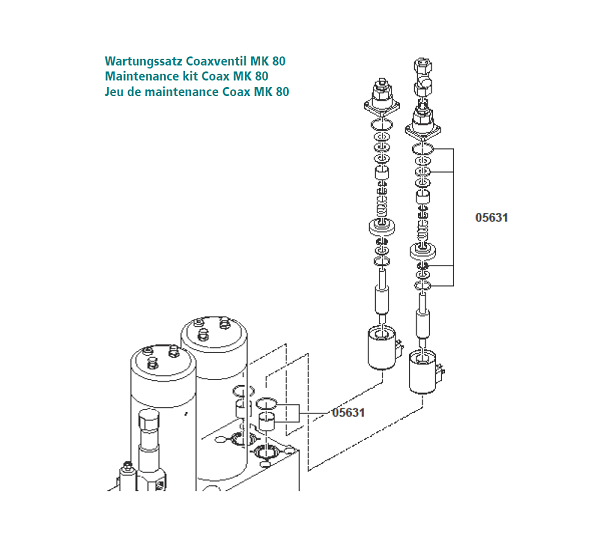 Wartungssatz Coaxventil MK 80
Maintenance kit Coax MK 80
Jeu de maintenance Coax MK 80

05631

05631