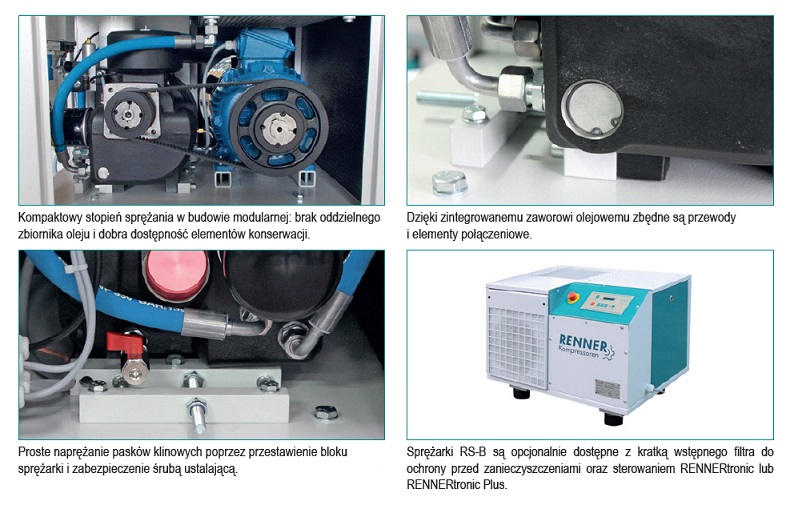 Kompaktowy stopień sprężania w budowie modularnej: brak oddzielnego zbiornika oleju i dobra dostępność elementów konserwacji.

Dzięki zintegrowanemu zaworowi olejowemu zbędne są przewody i elementy połączeniowe.

Proste naprężanie pasków klinowych poprzez przestawienie bloku sprężarki i zabezpieczenie śrubą ustalającą.

RENNER Kompressoren

Sprężarki RS-B są opcjonalnie dostępne z kratką wstępnego filtra do ochrony przed zanieczyszczeniami oraz sterowaniem RENNERtronic lub RENNERtronic Plus.